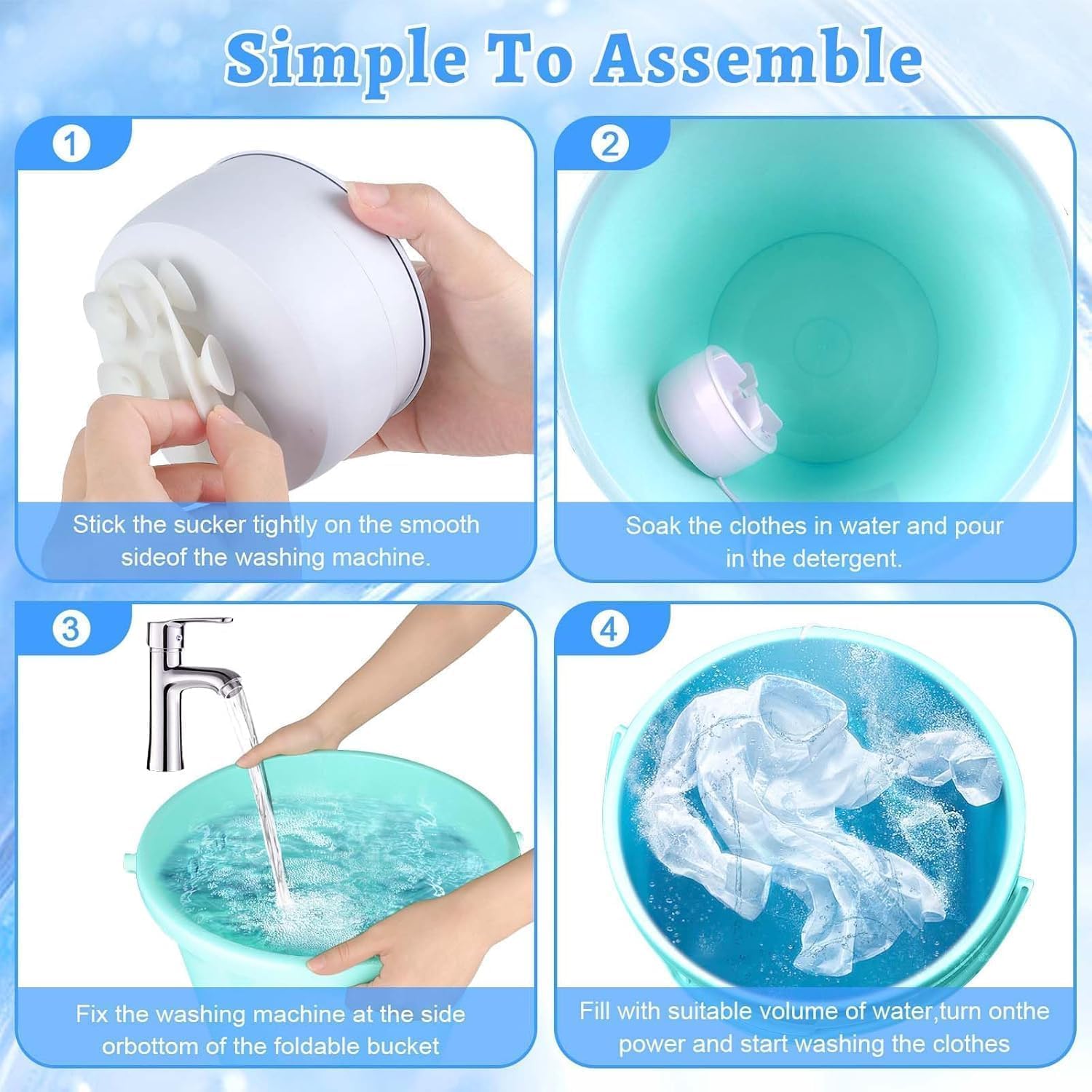 Simple To Assemble

1

Stick the sucker tightly on the smooth sideof the washing machine.

2

Soak the clothes in water and pour in the detergent.

3

Fix the washing machine at the side orbottom of the foldable bucket

4

Fill with suitable volume of water,turn onthe power and start washing the clothes