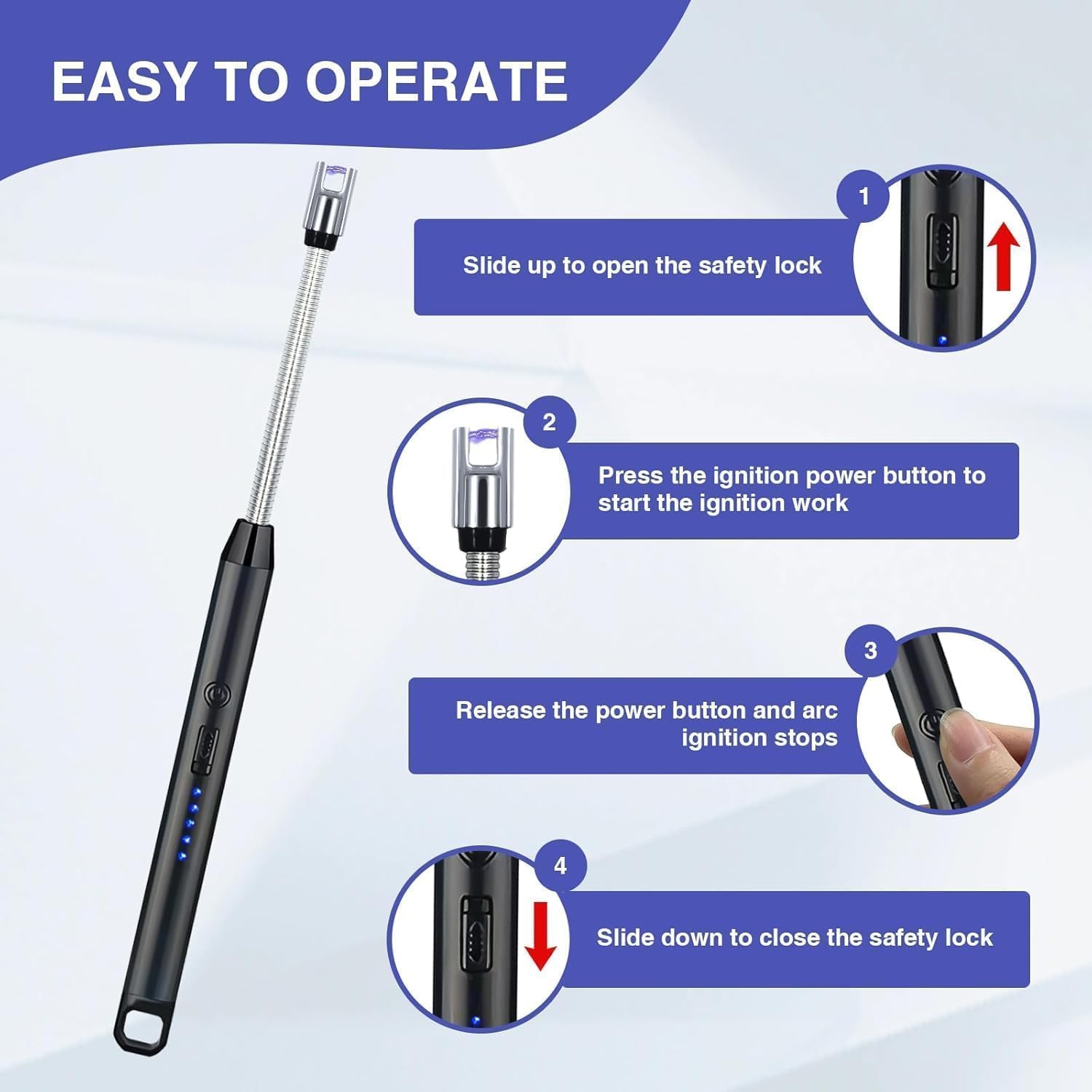 EASY TO OPERATE

1

Slide up to open the safety lock

2

Press the ignition power button to start the ignition work

3

Release the power button and arc ignition stops

4

Slide down to close the safety lock